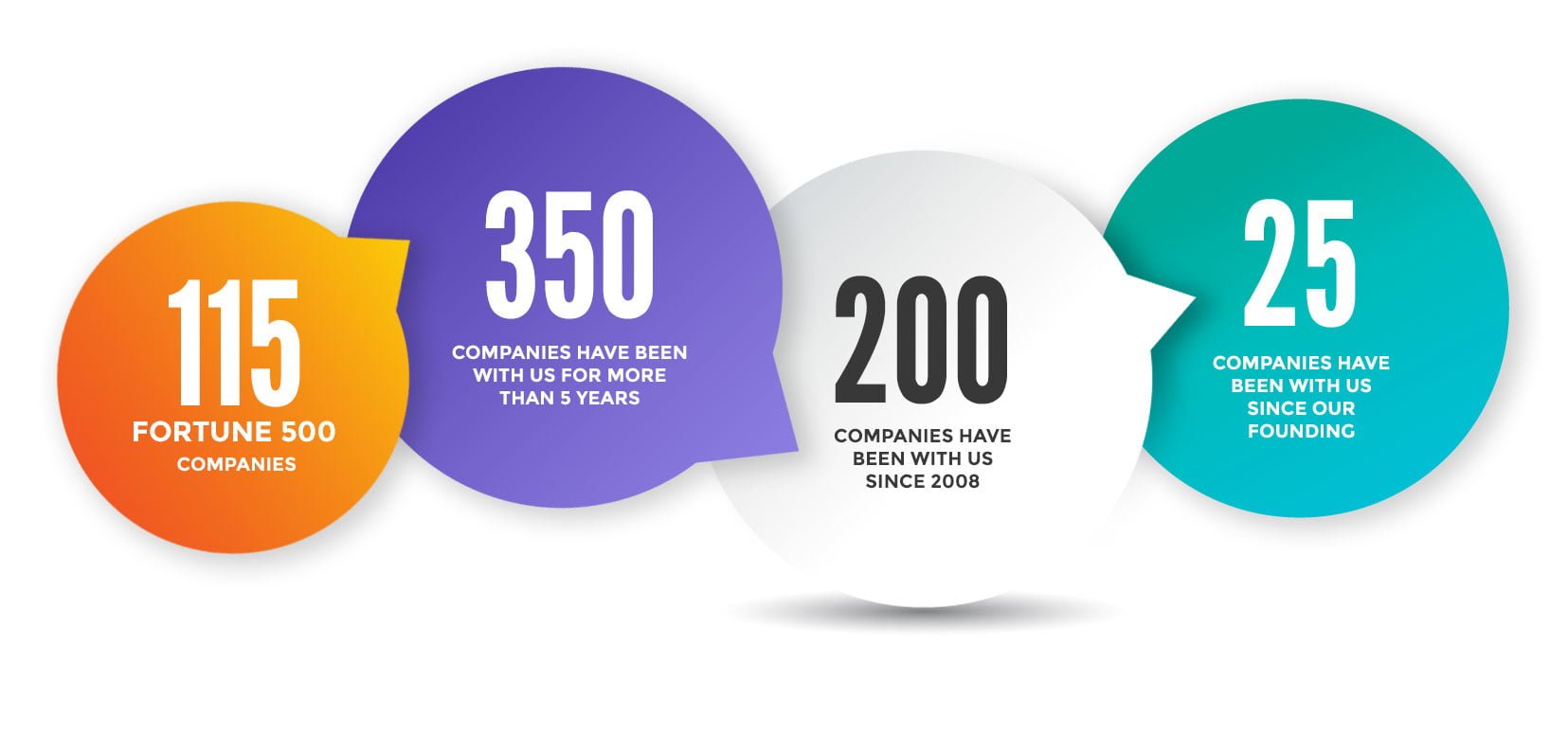 115
FORTUNE 500
COMPANIES

350
COMPANIES HAVE BEEN WITH US FOR MORE THAN 5 YEARS

200
COMPANIES HAVE BEEN WITH US SINCE 2008

25
COMPANIES HAVE BEEN WITH US SINCE OUR FOUNDING